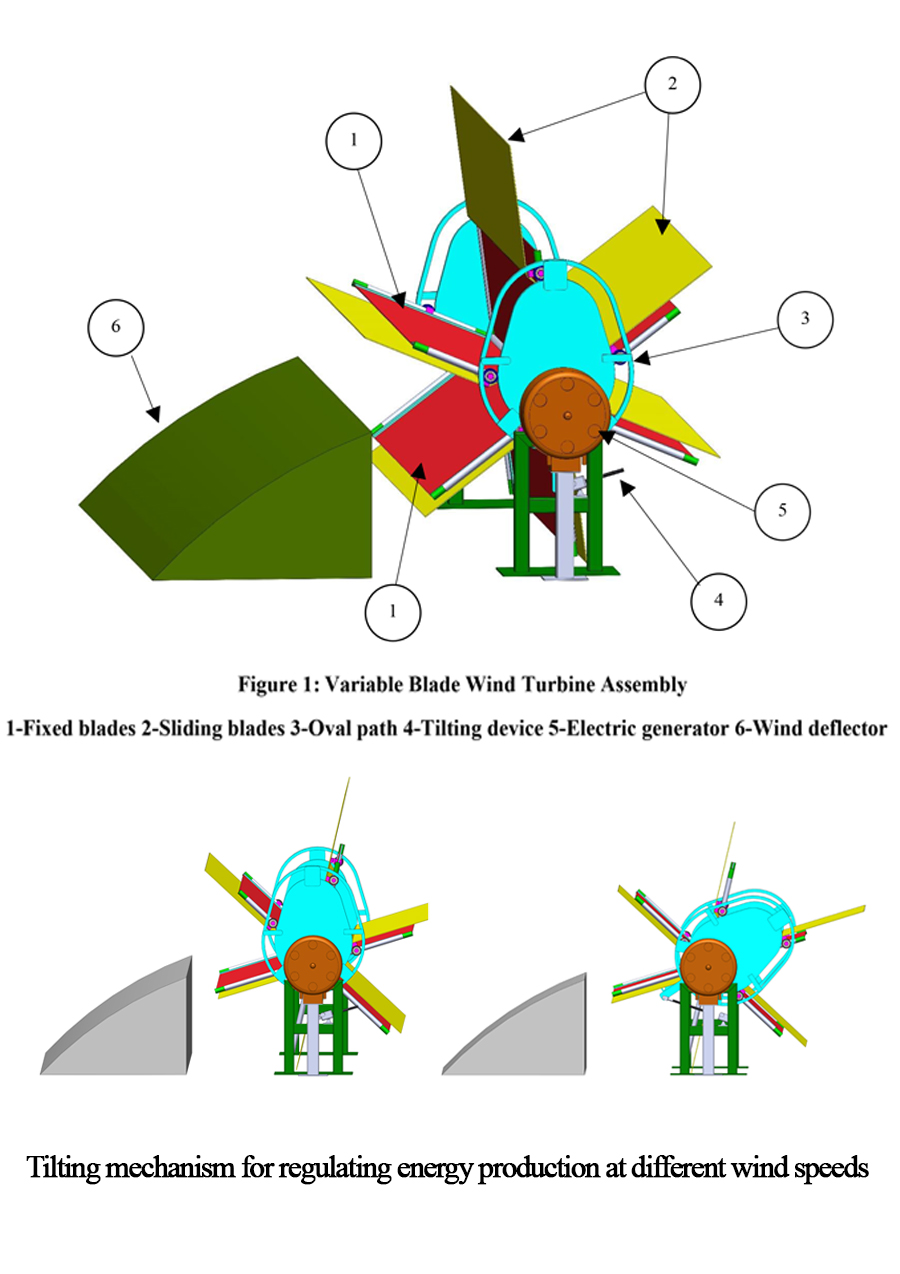 2

1

6

3

5

4

1

Figure 1: Variable Blade Wind Turbine Assembly

1-Fixed blades 2-Sliding blades 3-Oval path 4-Tilting device 5-Electric generator 6-Wind deflector

Tilting mechanism for regulating energy production at different wind speeds